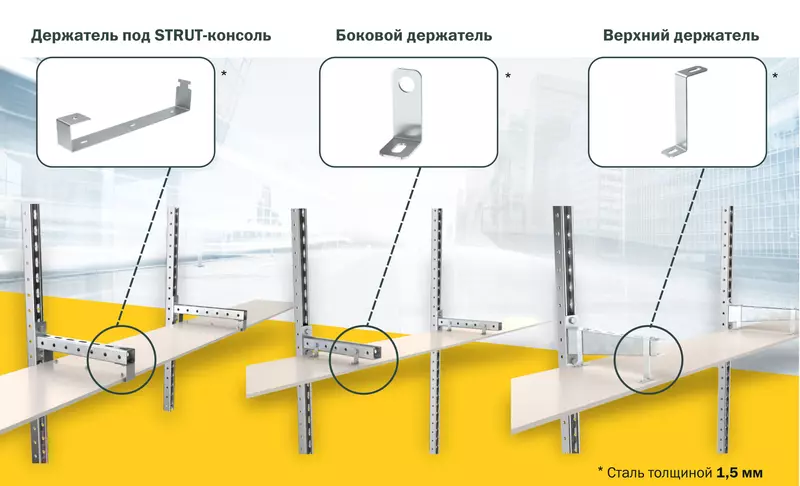 Держатель под STRUT-консоль

*

Боковой держатель

*

Верхний держатель

*

* Сталь толщиной 1,5 мм