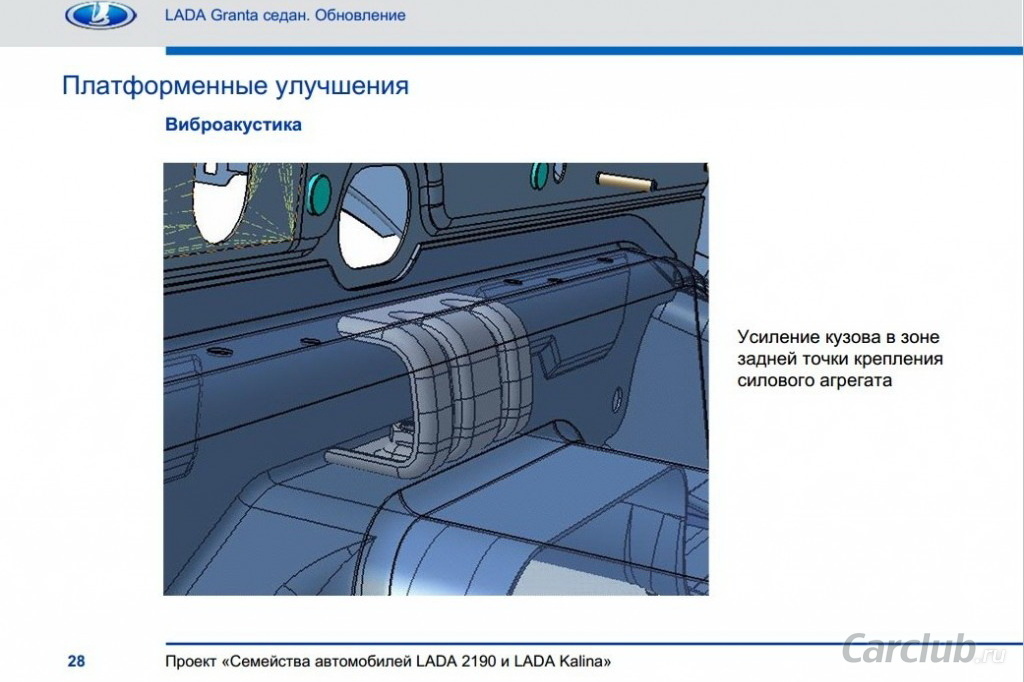 LADA Granta седан. Обновление

Платформенные улучшения

Виброакустика

Усиление кузова в зоне задней точки крепления силового агрегата

28

Проект «Семейства автомобилей LADA 2190 и LADA Kalina»

Carclub.ru