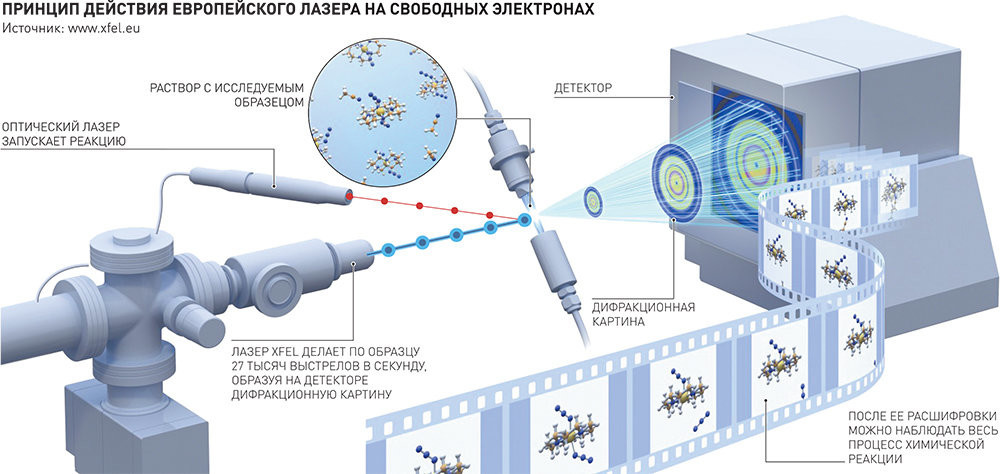 ПРИНЦИП ДЕЙСТВИЯ ЕВРОПЕЙСКОГО ЛАЗЕРА НА СВОБОДНЫХ ЭЛЕКТРОНАХ
Источник: www.xfel.eu

РАСТВОР С ИССЛЕДУЕМЫМ ОБРАЗЦОМ

ДЕТЕКТОР

ОПТИЧЕСКИЙ ЛАЗЕР ЗАПУСКАЕТ РЕАКЦИЮ

ДИФРАКЦИОННАЯ КАРТИНА

ЛАЗЕР XFEL ДЕЛАЕТ ПО ОБРАЗЦУ 27 ТЫСЯЧ ВЫСТРЕЛОВ В СЕКУНДУ, ОБРАЗУЯ НА ДЕТЕКТОРЕ ДИФРАКЦИОННУЮ КАРТИНУ

ПОСЛЕ ЕЕ РАСШИФРОВКИ МОЖНО НАБЛЮДАТЬ ВЕСЬ ПРОЦЕСС ХИМИЧЕСКОЙ РЕАКЦИИ