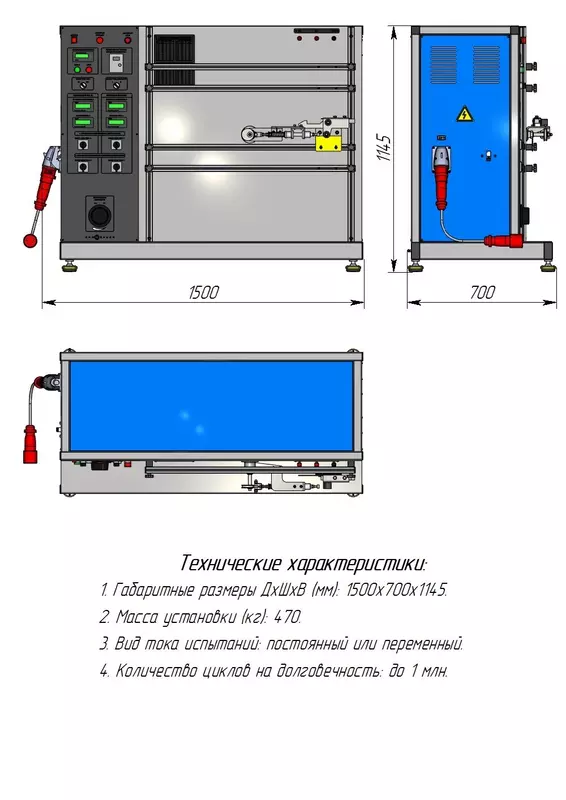 1145

1500

700

Технические характеристики:

1. Габаритные размеры ДхШхВ (мм): 1500х700х1145.

2. Масса установки (кг): 470.

3. Вид тока испытаний: постоянный или переменный.

4. Количество циклов на долговечность: до 1 млн.